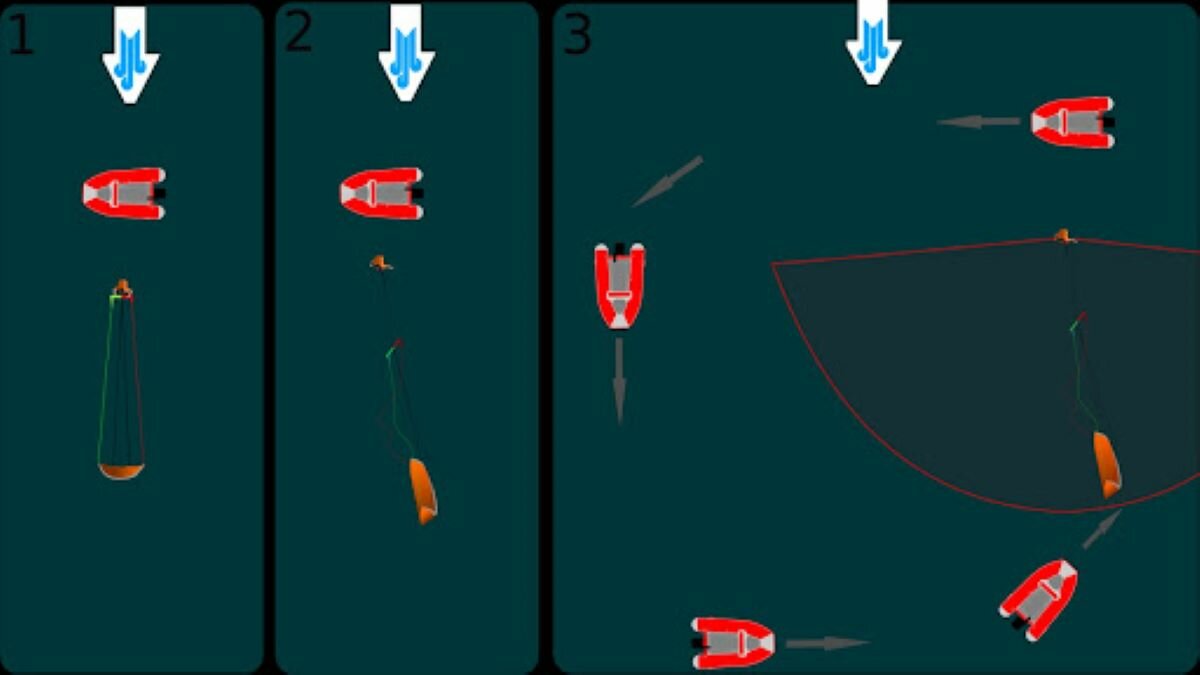 1

2

3